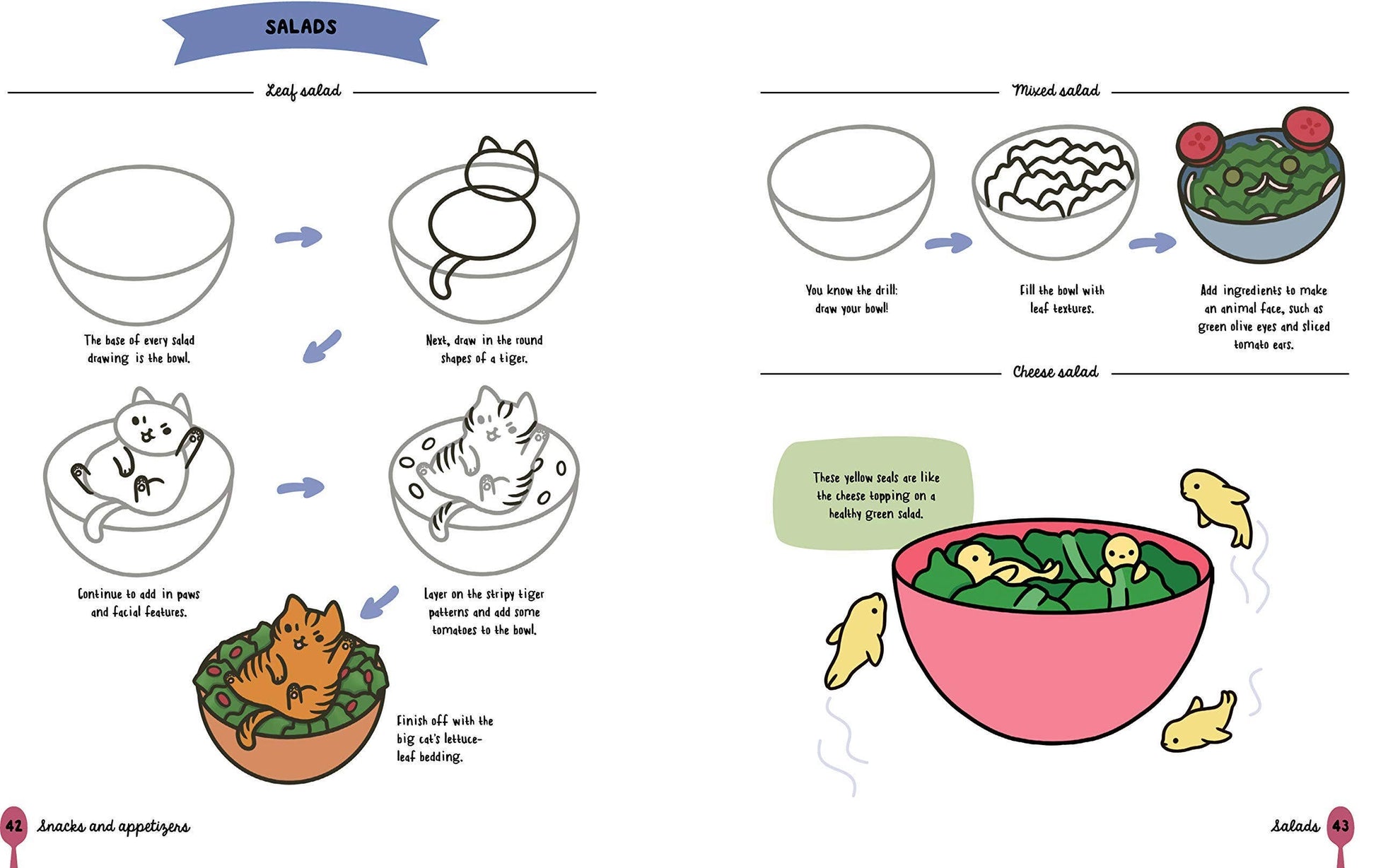 SALADS

Leaf salad

The base of every salad drawing is the bowl.

Next, draw in the round shapes of a tiger.

Continue to add in paws and facial features.

Layer on the stripy tiger patterns and add some tomatoes to the bowl.

Finish off with the big cat's lettuce-leaf bedding.

42 Snacks and appetizers

Mixed salad

You know the drill: draw your bowl!

Fill the bowl with leaf textures.

Add ingredients to make an animal face, such as green olive eyes and sliced tomato ears.

Cheese salad

These yellow seals are like the cheese topping on a healthy green salad.

Salads 43