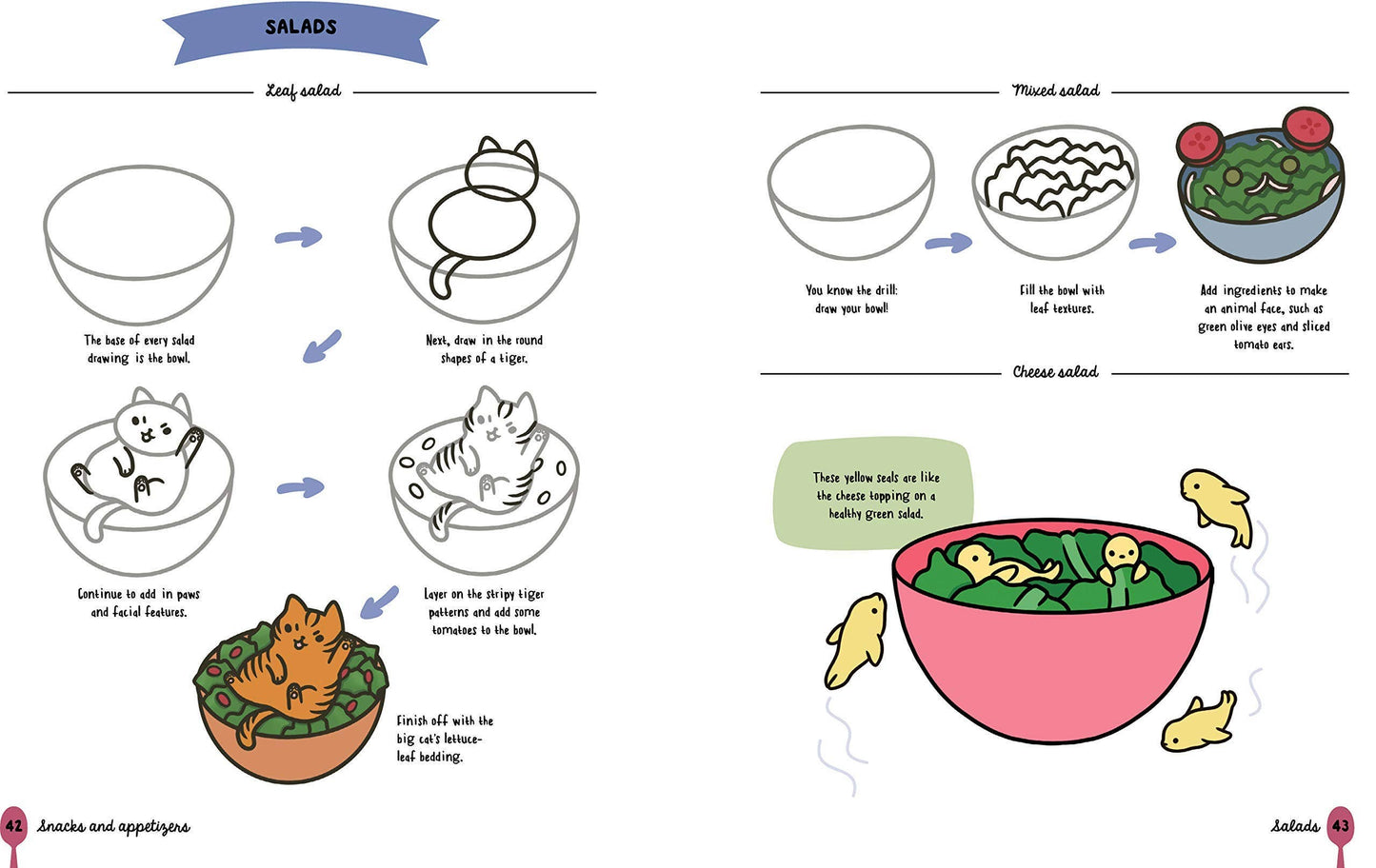 SALADS

Leaf salad

The base of every salad drawing is the bowl.

Next, draw in the round shapes of a tiger.

Continue to add in paws and facial features.

Layer on the stripy tiger patterns and add some tomatoes to the bowl.

Finish off with the big cat's lettuce-leaf bedding.

42 Snacks and appetizers

Mixed salad

You know the drill: draw your bowl!

Fill the bowl with leaf textures.

Add ingredients to make an animal face, such as green olive eyes and sliced tomato ears.

Cheese salad

These yellow seals are like the cheese topping on a healthy green salad.

Salads 43